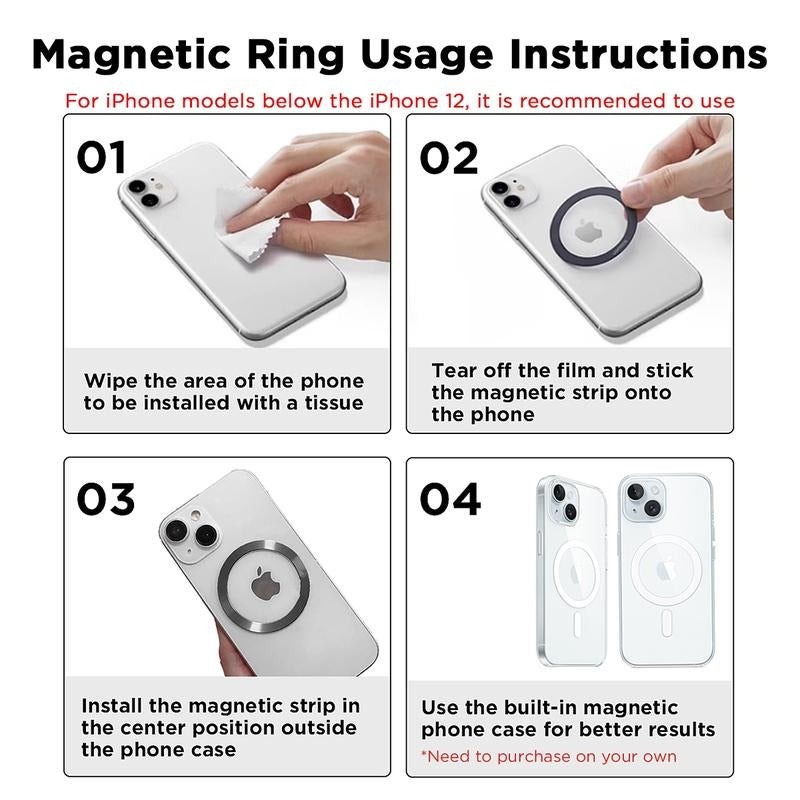 Magnetic Ring Usage Instructions

For iPhone models below the iPhone 12, it is recommended to use

01

Wipe the area of the phone to be installed with a tissue

02

Tear off the film and stick the magnetic strip onto the phone

03

Install the magnetic strip in the center position outside the phone case

04

Use the built-in magnetic phone case for better results

*Need to purchase on your own