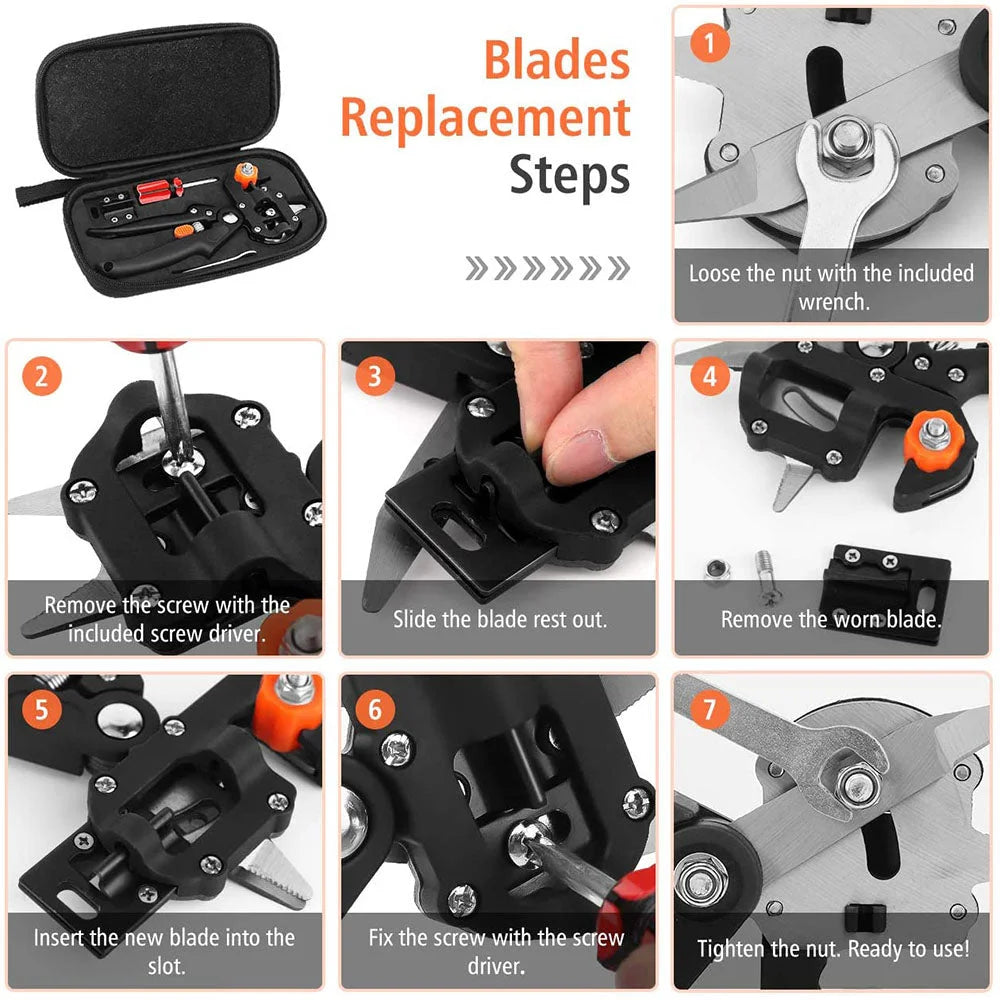 Blades Replacement Steps

1
Loose the nut with the included wrench.

2
Remove the screw with the included screw driver.

3
Slide the blade rest out.

4
Remove the worn blade.

5
Insert the new blade into the slot.

6
Fix the screw with the screw driver.

7
Tighten the nut. Ready to use!