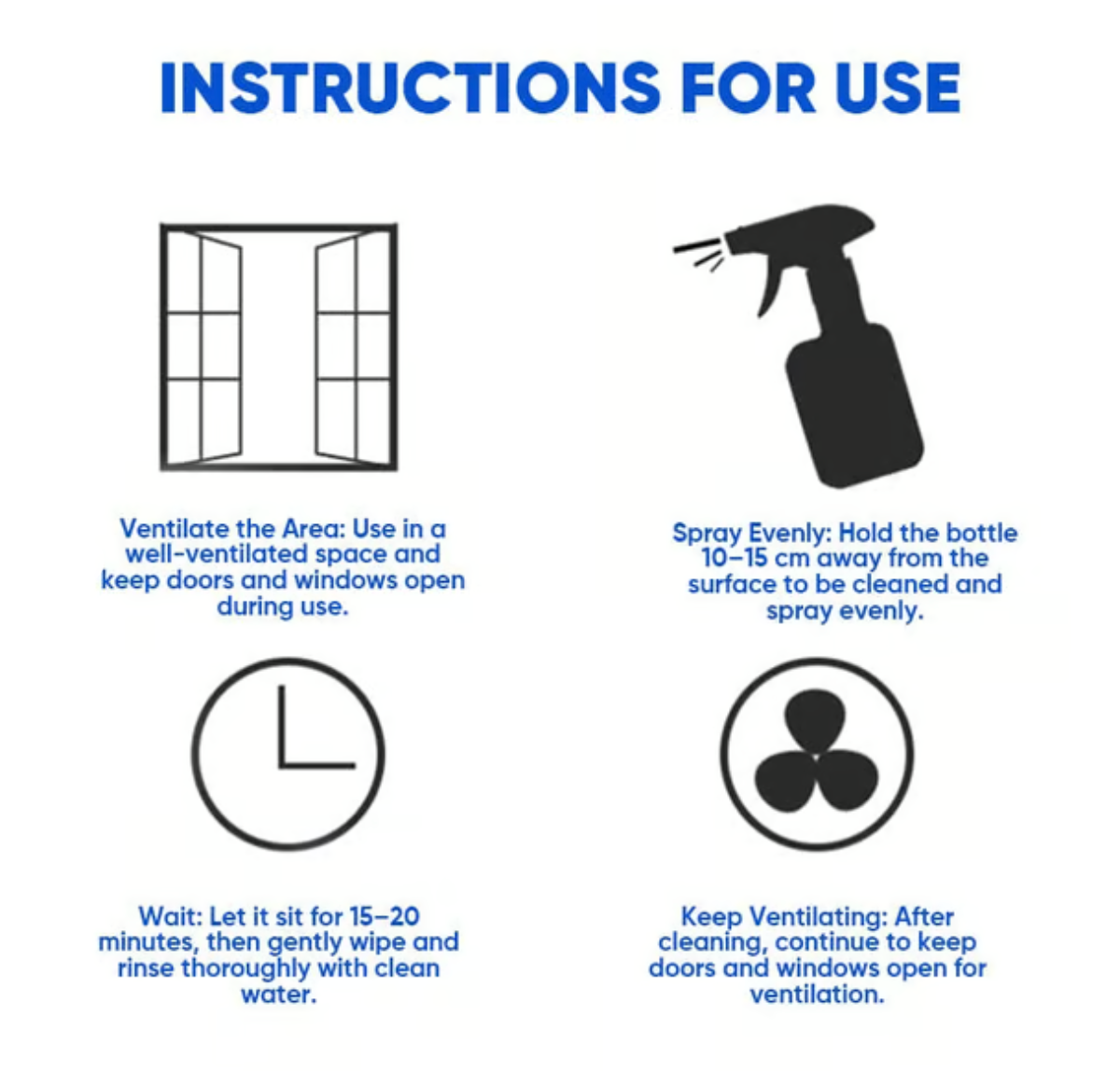 INSTRUCTIONS FOR USE

Ventilate the Area: Use in a well-ventilated space and keep doors and windows open during use.

Spray Evenly: Hold the bottle 10–15 cm away from the surface to be cleaned and spray evenly.

Wait: Let it sit for 15–20 minutes, then gently wipe and rinse thoroughly with clean water.

Keep Ventilating: After cleaning, continue to keep doors and windows open for ventilation.