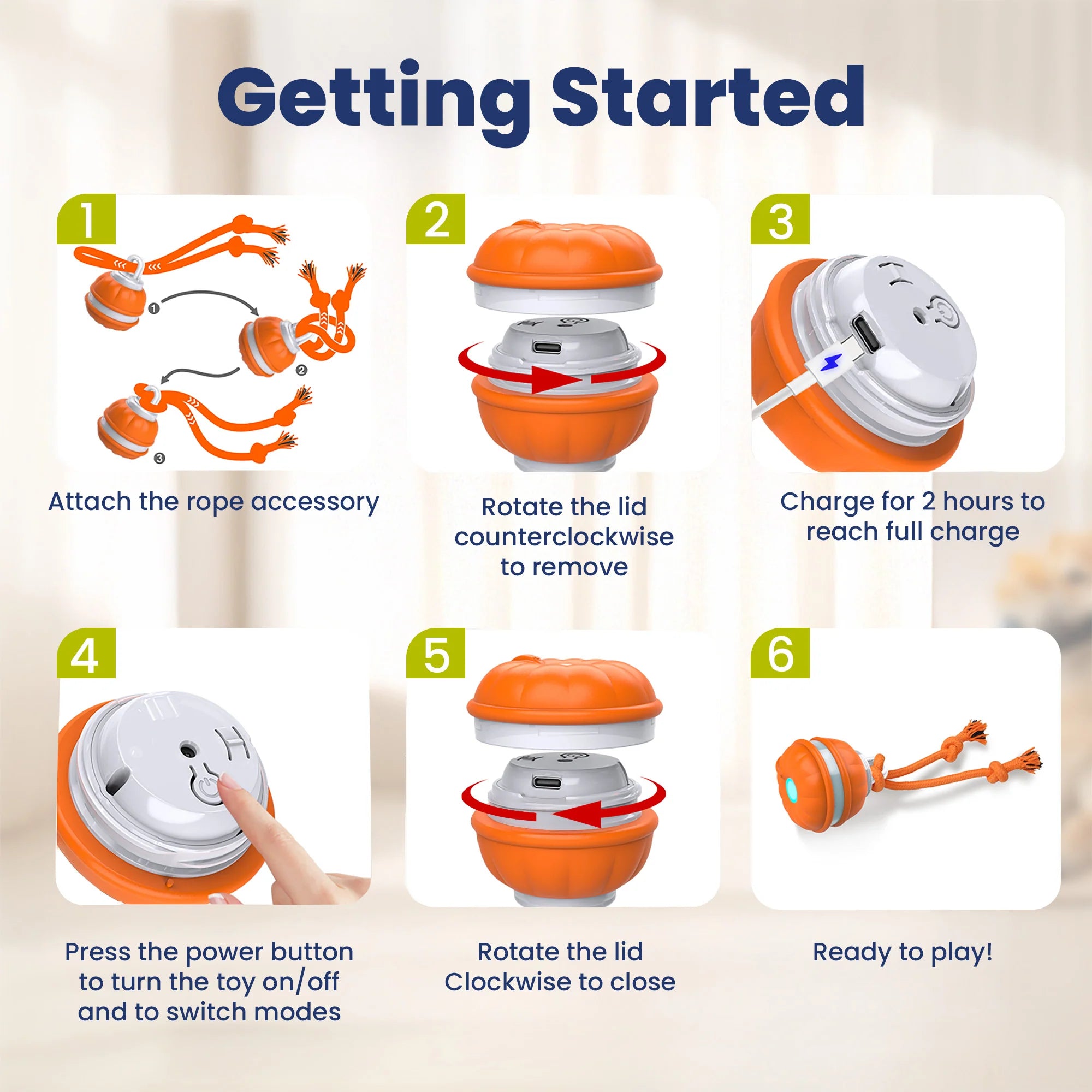 Getting Started

1

❶

❷

❸

Attach the rope accessory

2

Rotate the lid counterclockwise to remove

3

Charge for 2 hours to reach full charge

4

Press the power button to turn the toy on/off and to switch modes

5

Rotate the lid Clockwise to close

6

Ready to play!