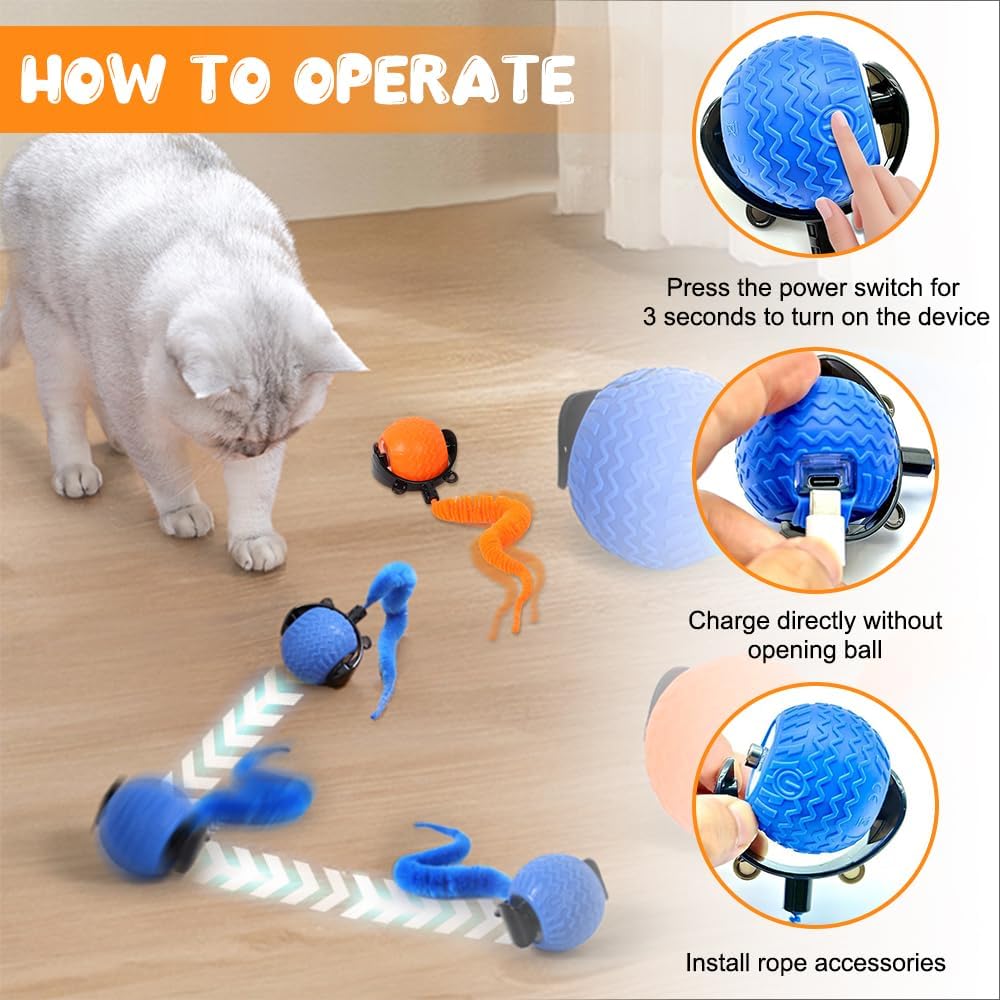 HOW TO OPERATE

Press the power switch for 3 seconds to turn on the device

Charge directly without opening ball

Install rope accessories