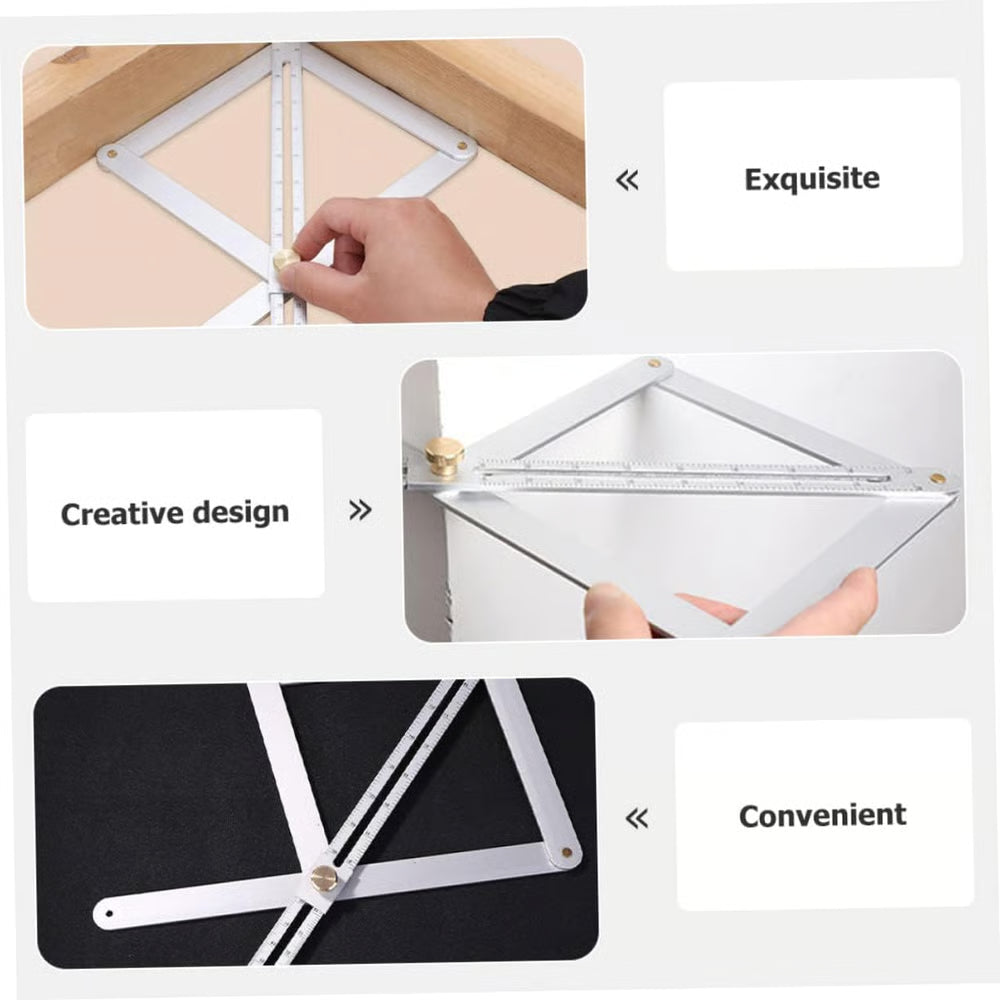 « Exquisite

Creative design »

« Convenient